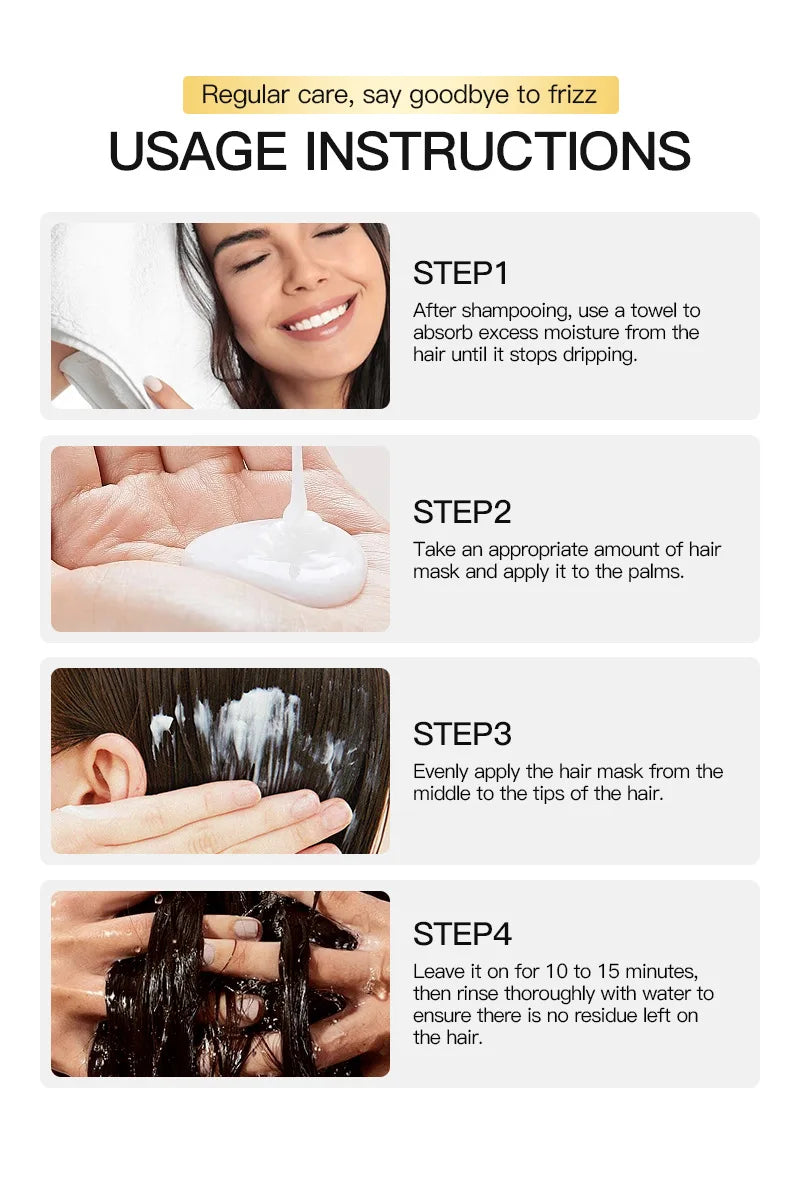 Regular care, say goodbye to frizz

USAGE INSTRUCTIONS

STEP1

After shampooing, use a towel to absorb excess moisture from the hair until it stops dripping.

STEP2

Take an appropriate amount of hair mask and apply it to the palms.

STEP3

Evenly apply the hair mask from the middle to the tips of the hair.

STEP4

Leave it on for 10 to 15 minutes, then rinse thoroughly with water to ensure there is no residue left on the hair.